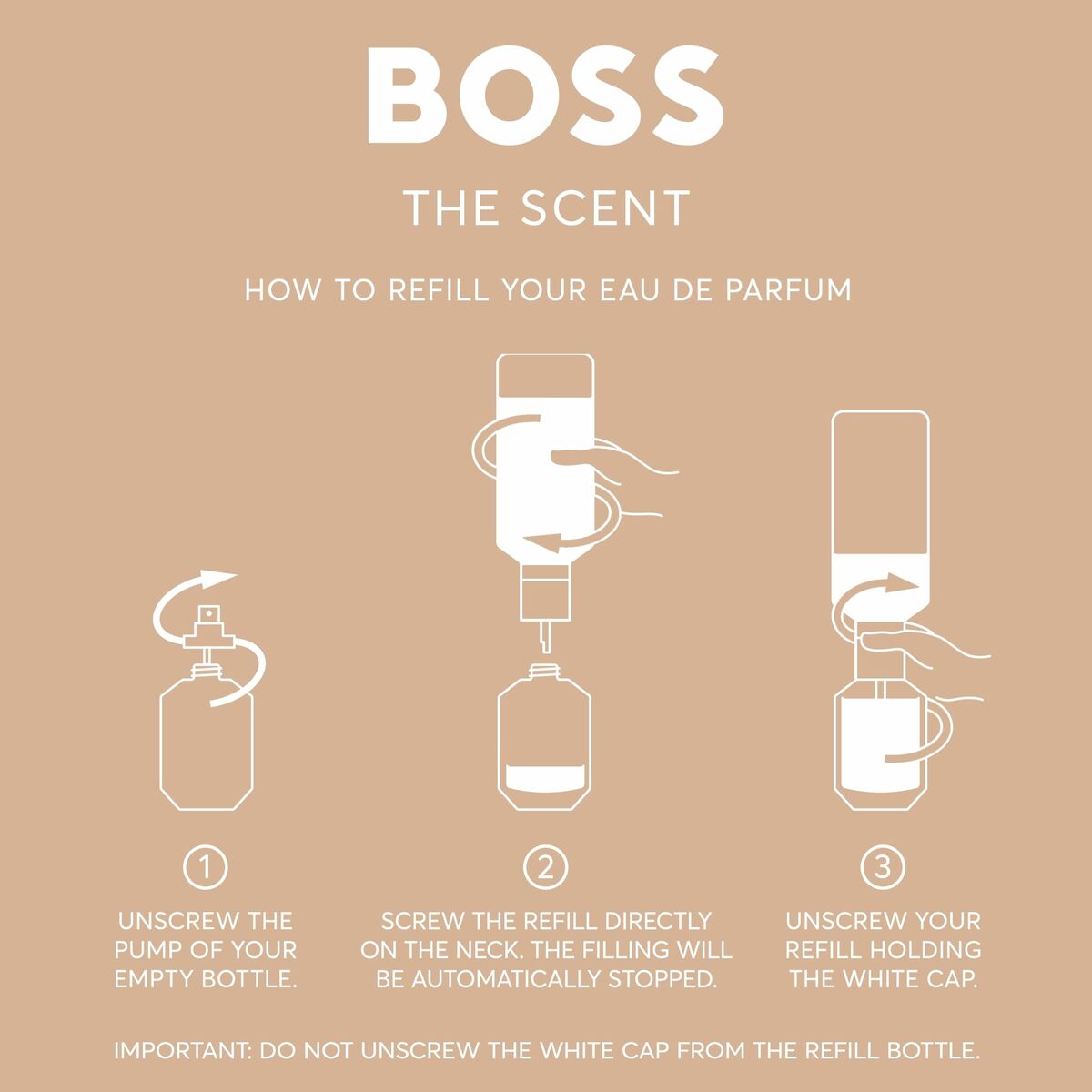 BOSS

THE SCENT

HOW TO REFILL YOUR EAU DE PARFUM

1
UNSCREW THE PUMP OF YOUR EMPTY BOTTLE.

2
SCREW THE REFILL DIRECTLY ON THE NECK. THE FILLING WILL BE AUTOMATICALLY STOPPED.

3
UNSCREW YOUR REFILL HOLDING THE WHITE CAP.

IMPORTANT: DO NOT UNSCREW THE WHITE CAP FROM THE REFILL BOTTLE.