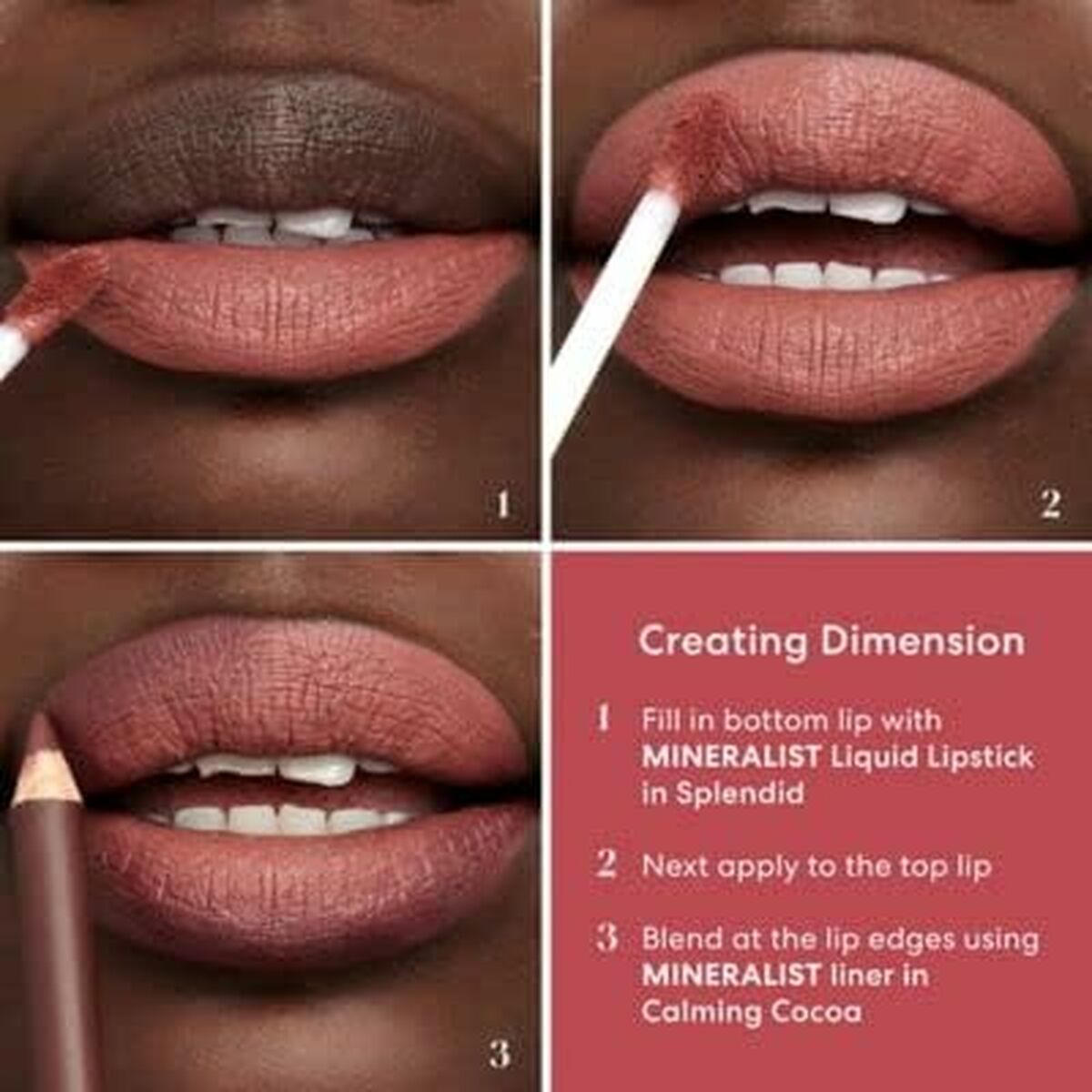 1

2

3

Creating Dimension

1 Fill in bottom lip with MINERALIST Liquid Lipstick in Splendid

2 Next apply to the top lip

3 Blend at the lip edges using MINERALIST liner in Calming Cocoa