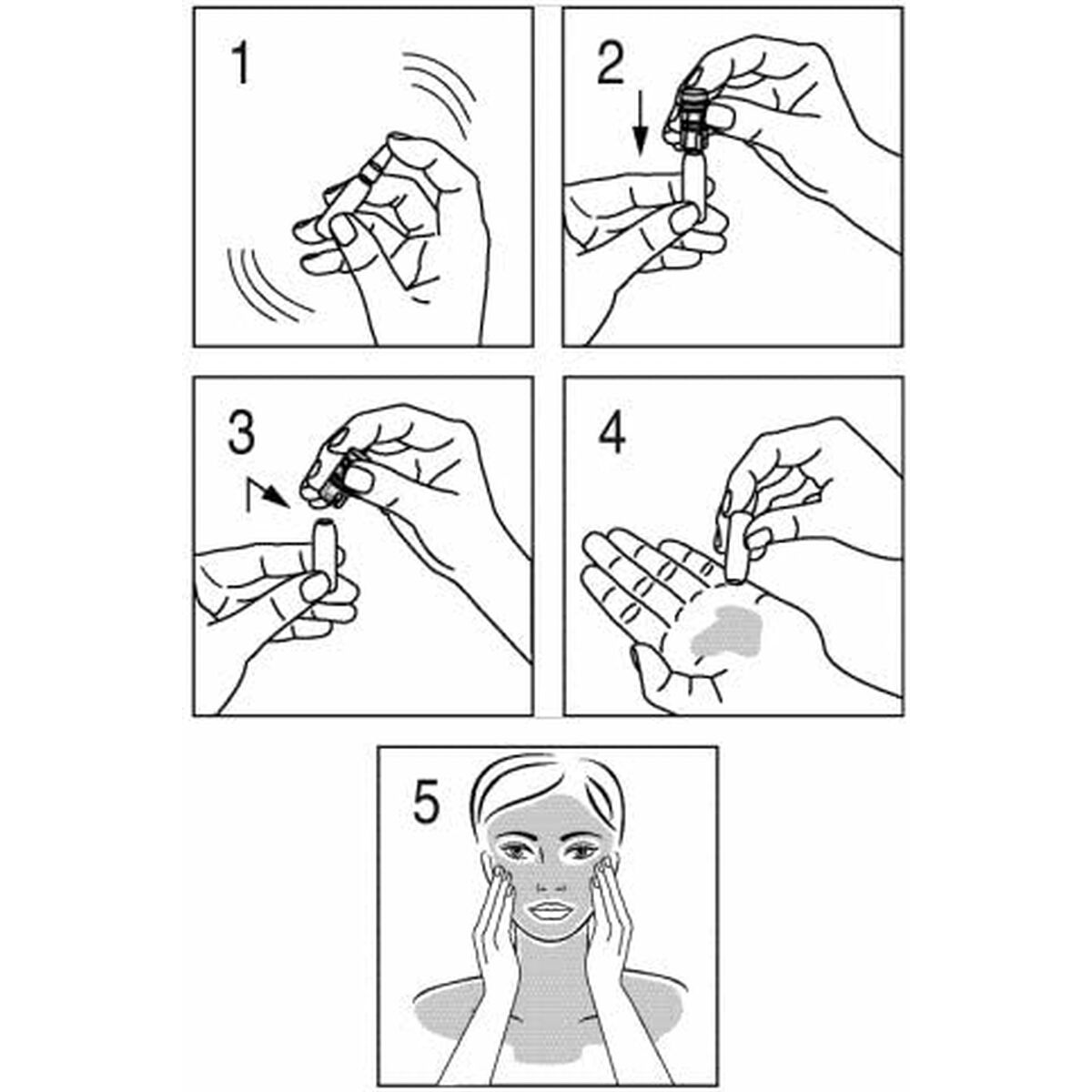 1

2

3

4

5